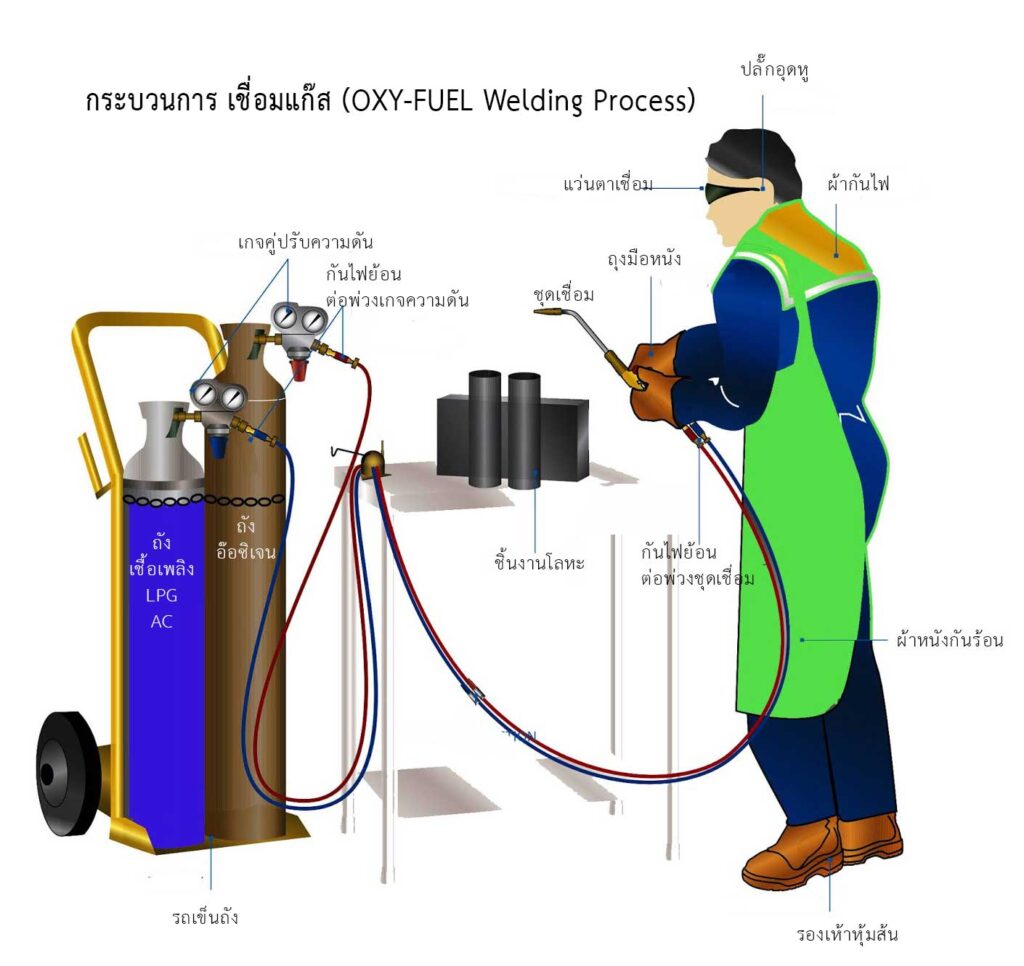 กระบวนการ เชื่อมแก๊ส (OXY-FUEL Welding Process)

ปลั๊กอุดหู

แว่นตาเชื่อม

ผ้ากันไฟ

เกจคู่ปรับความดัน

กันไฟย้อน
ต่อพ่วงเกจความดัน

ถุงมือหนัง

ชุดเชื่อม

ถัง
เชื้อเพลิง
LPG
AC

ถัง
อ๊อซิเจน

ชิ้นงานโลหะ

กันไฟย้อน
ต่อพ่วงชุดเชื่อม

ผ้าหนังกันร้อน

รถเข็นถัง

รองเท้าหุ้มส้น